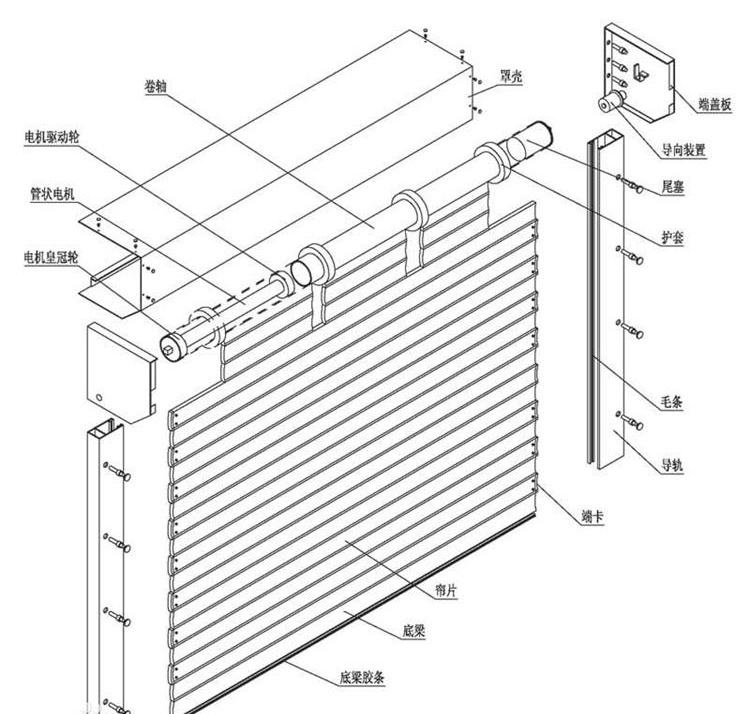 卷轴
罩壳
端盖板
电机驱动轮
导向装置
管状电机
尾塞
护套
电机皇冠轮
毛条
导轨
端卡
帘片
底梁
底梁胶条